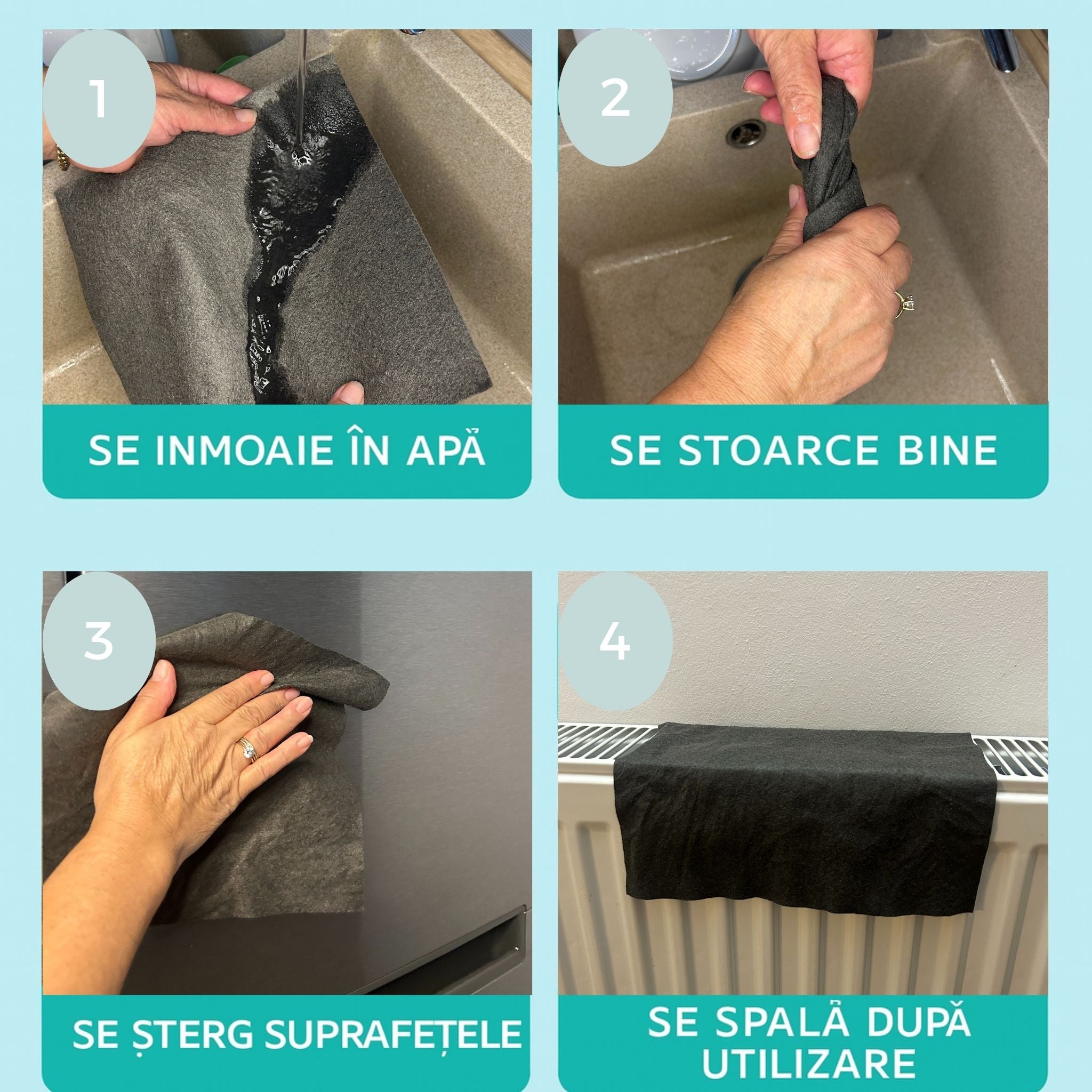 1

SE INMOAIE ÎN APĂ

2

SE STOARCE BINE

3

SE ȘTERG SUPRAFEȚELE

4

SE SPALĂ DUPĂ UTILIZARE